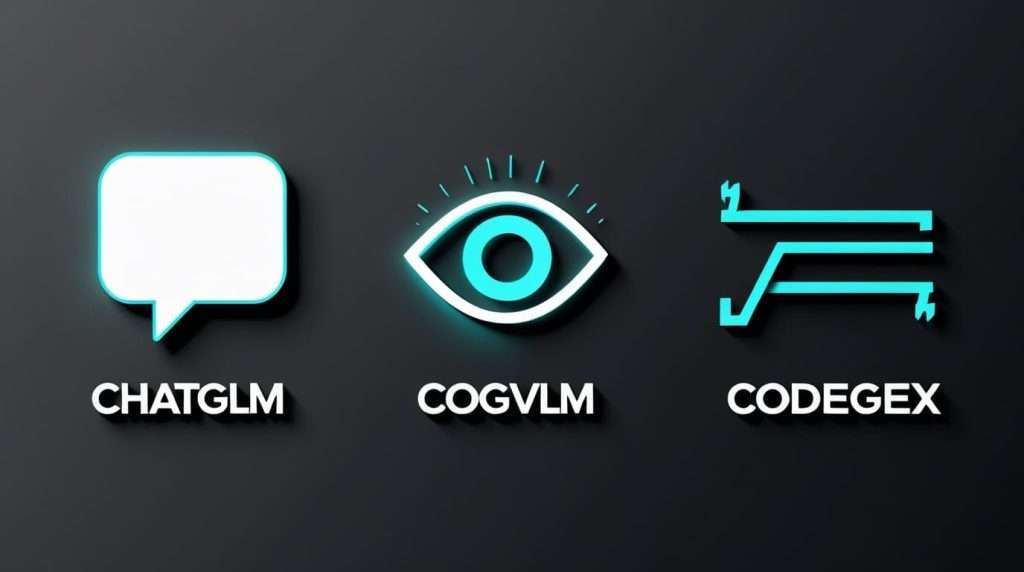 CHATGLM

COGVLM

CODEGEX