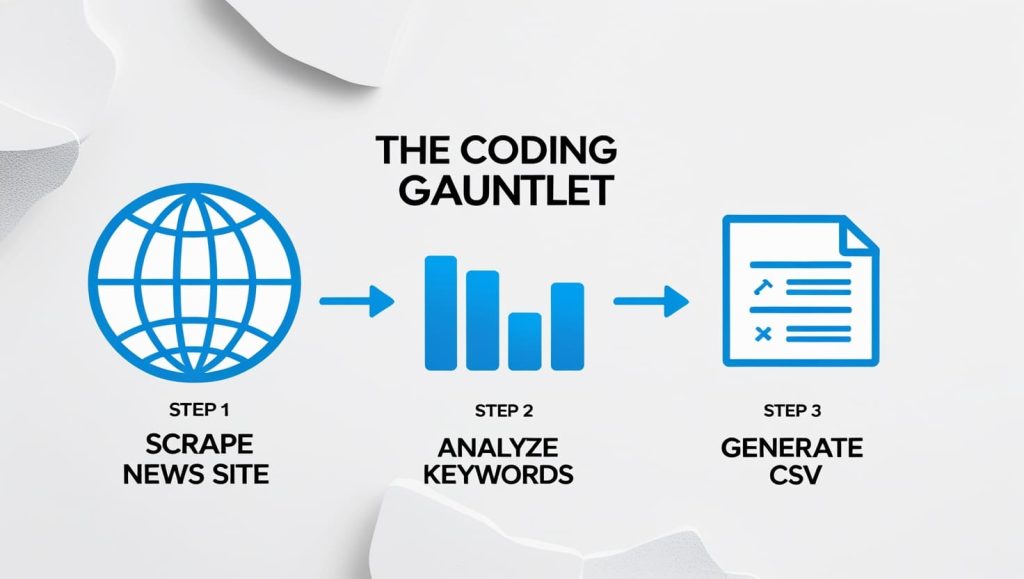 THE CODING GAUNTLET

STEP 1
SCRAPE NEWS SITE

STEP 2
ANALYZE KEYWORDS

STEP 3
GENERATE CSV